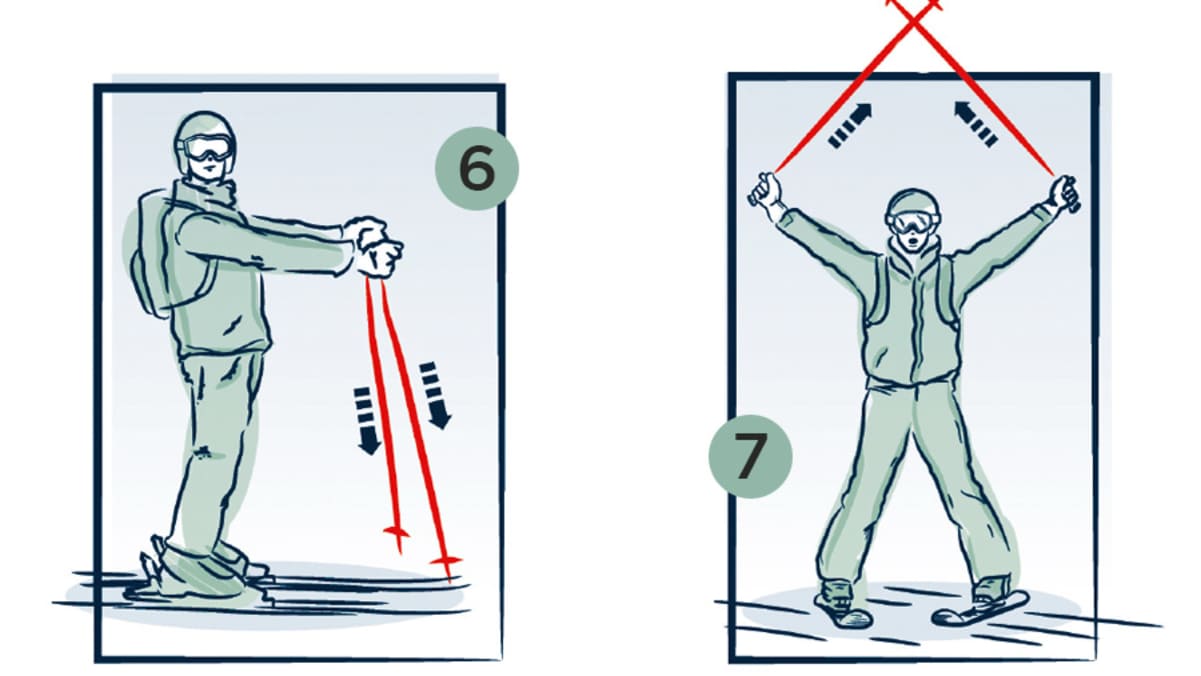 6

7