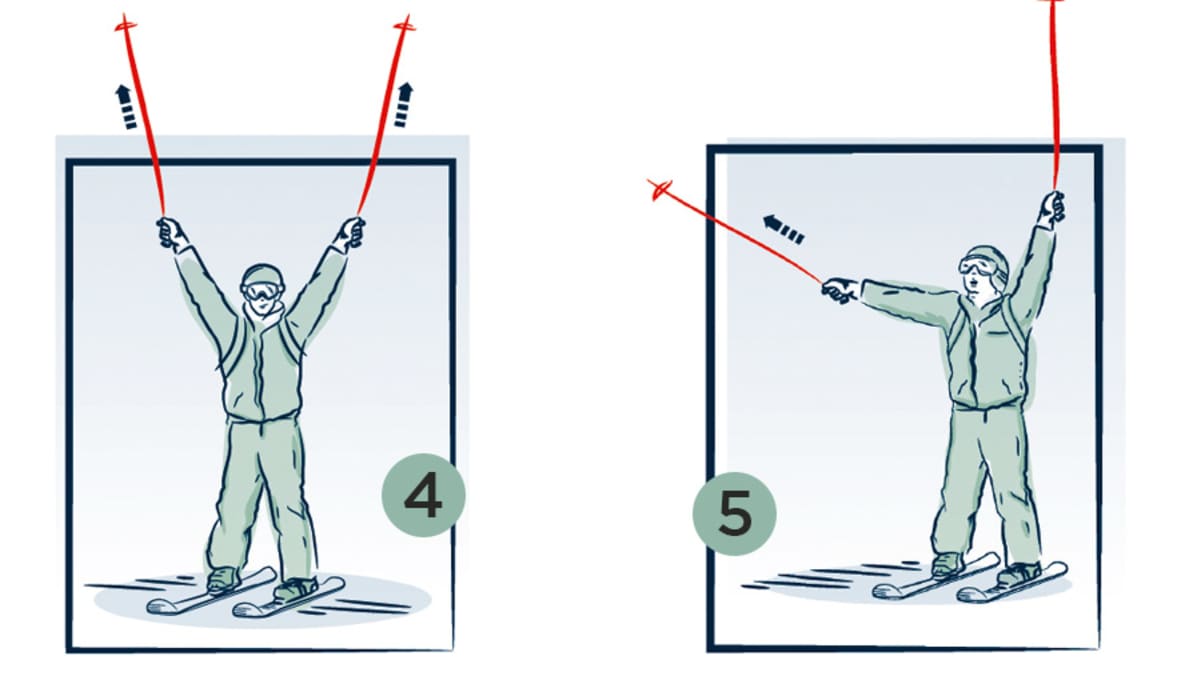 4

5