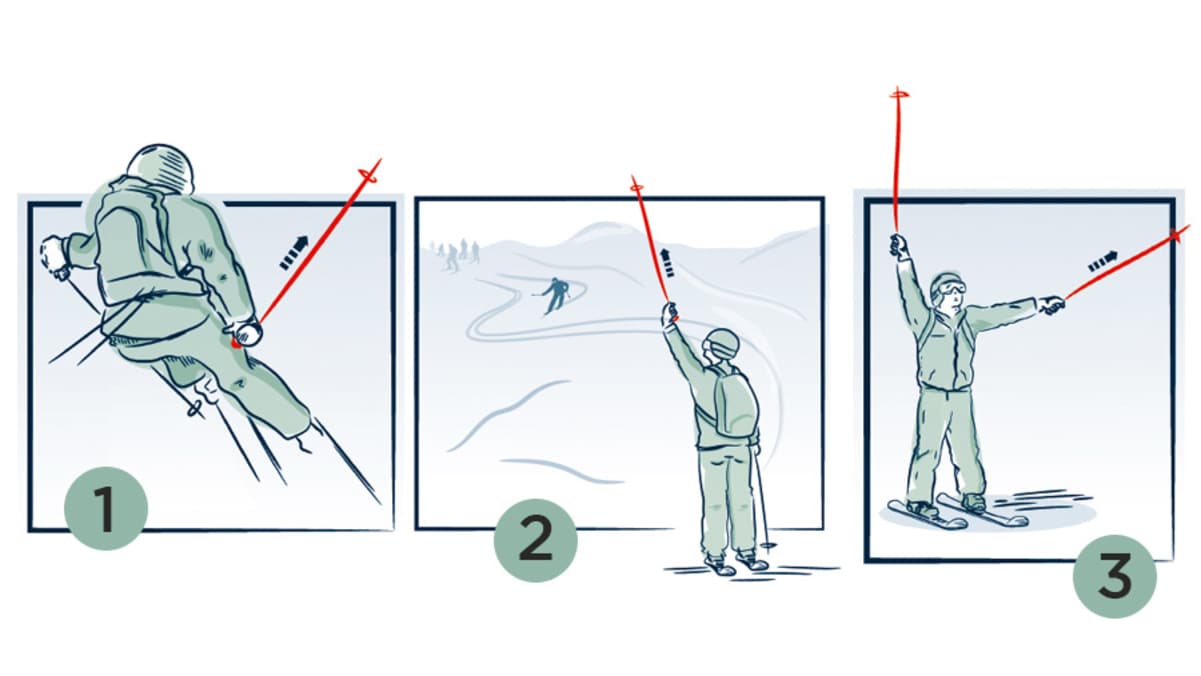 1

2

3