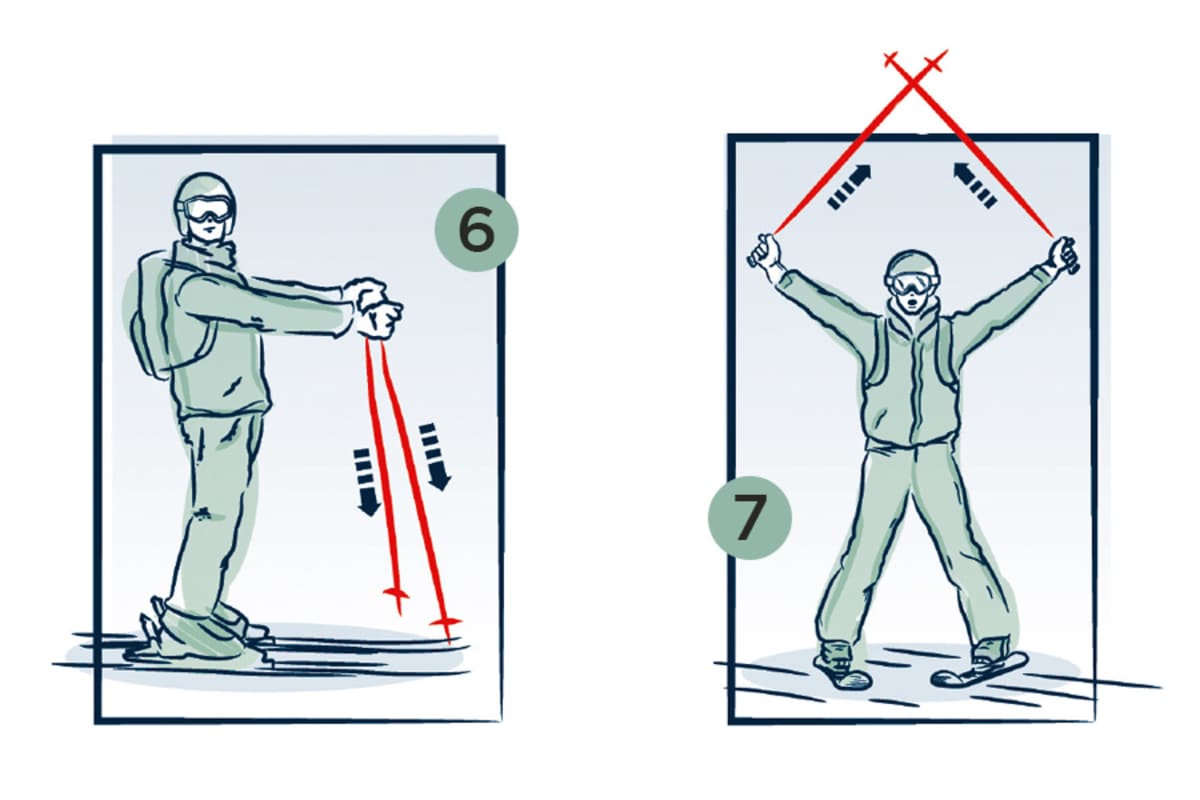 6

7